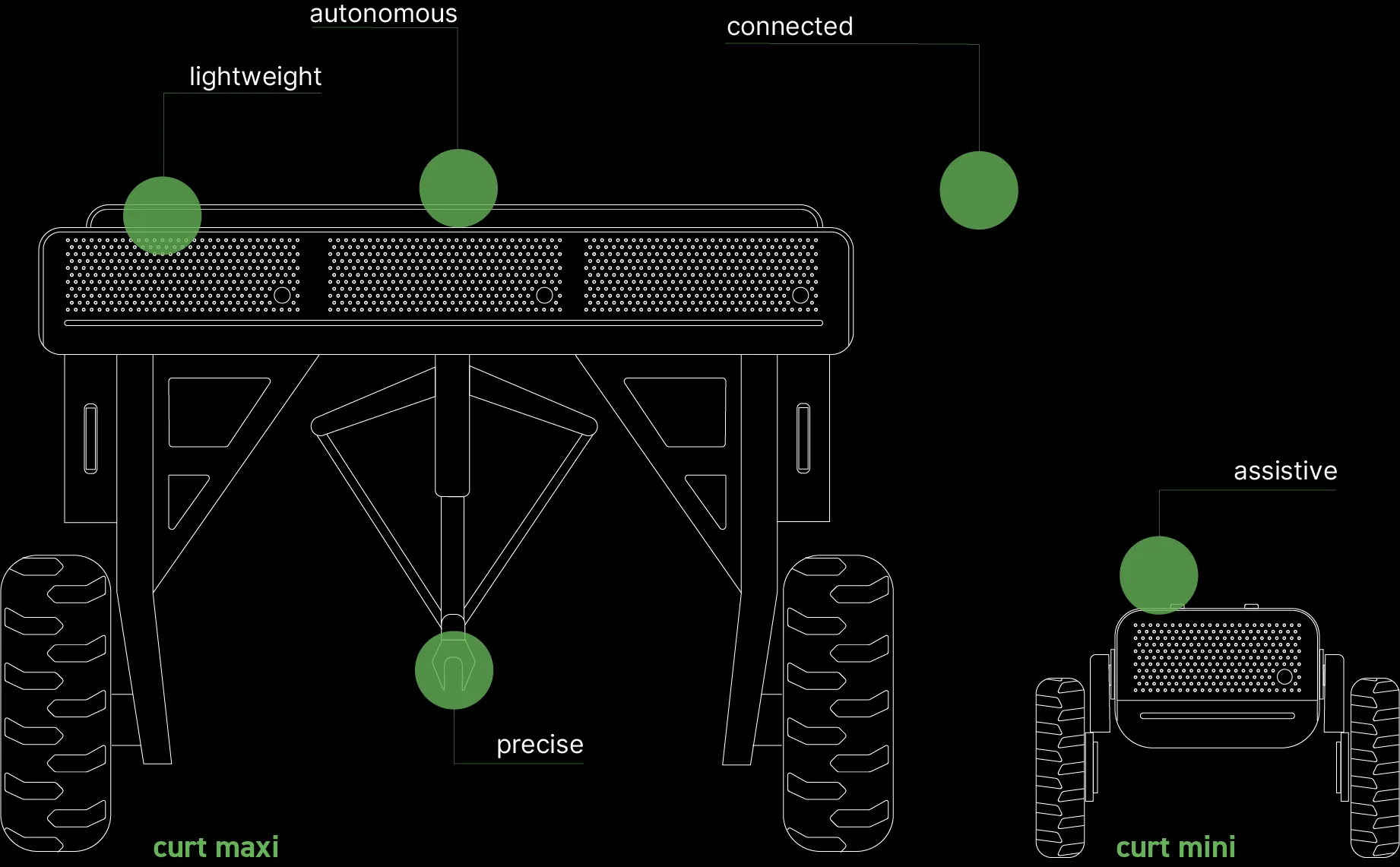 autonomous

connected

lightweight

assistive

precise

curt maxi

curt mini